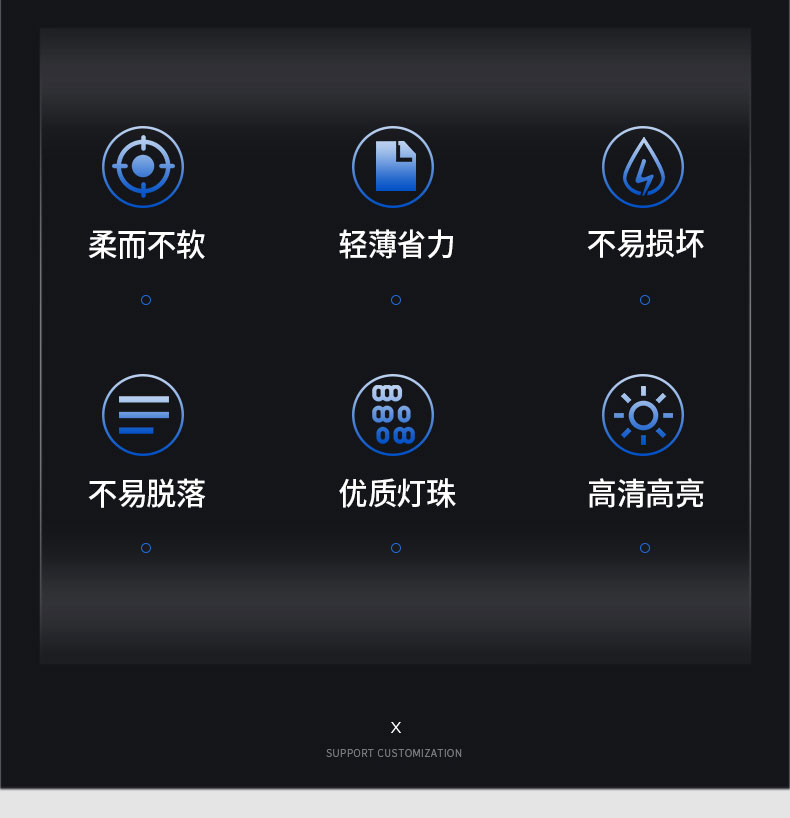 柔而不软

轻薄省力

不易损坏

不易脱落

优质灯珠

高清高亮

X

SUPPORT CUSTOMIZATION